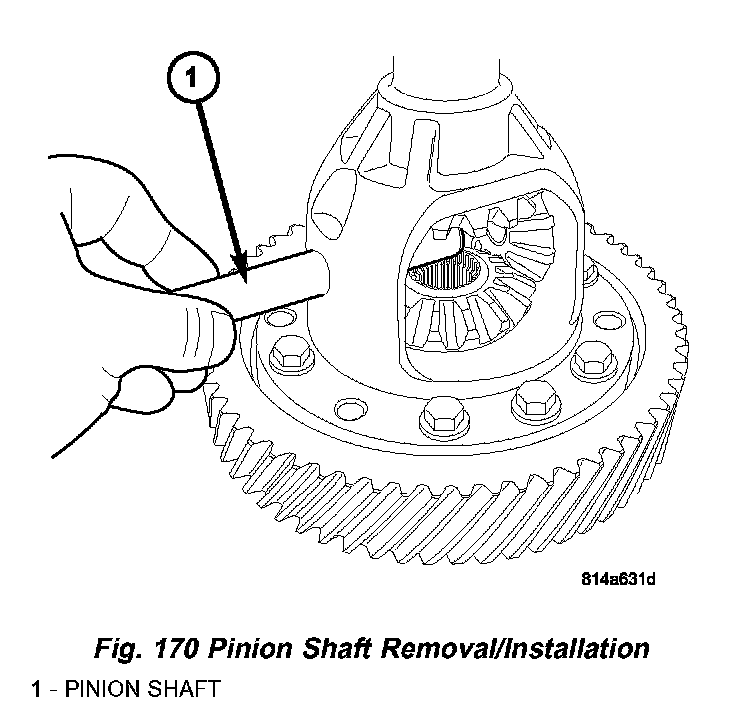 1

814a631d

Fig. 170 Pinion Shaft Removal/Installation

1 - PINION SHAFT