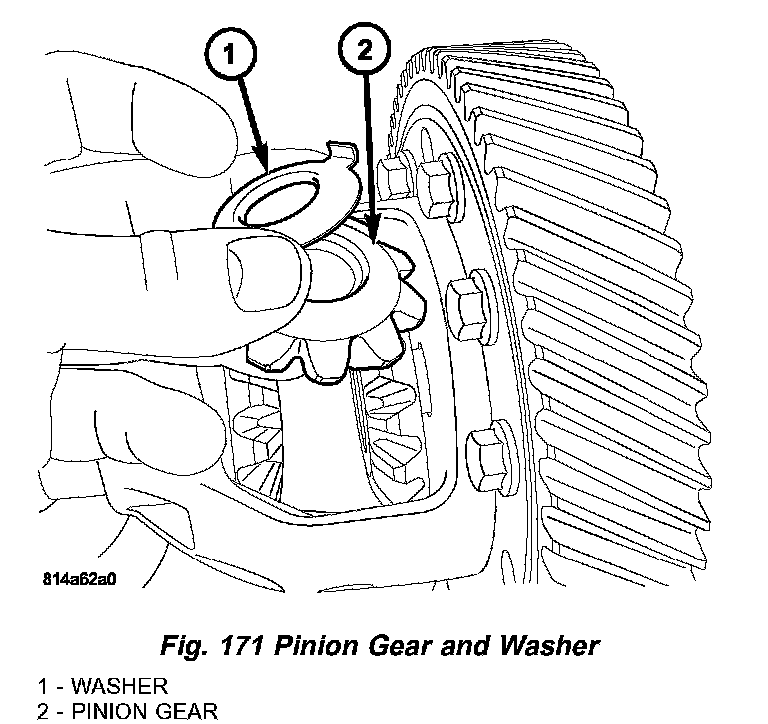 1

2

814a62a0

Fig. 171 Pinion Gear and Washer

1 - WASHER
2 - PINION GEAR