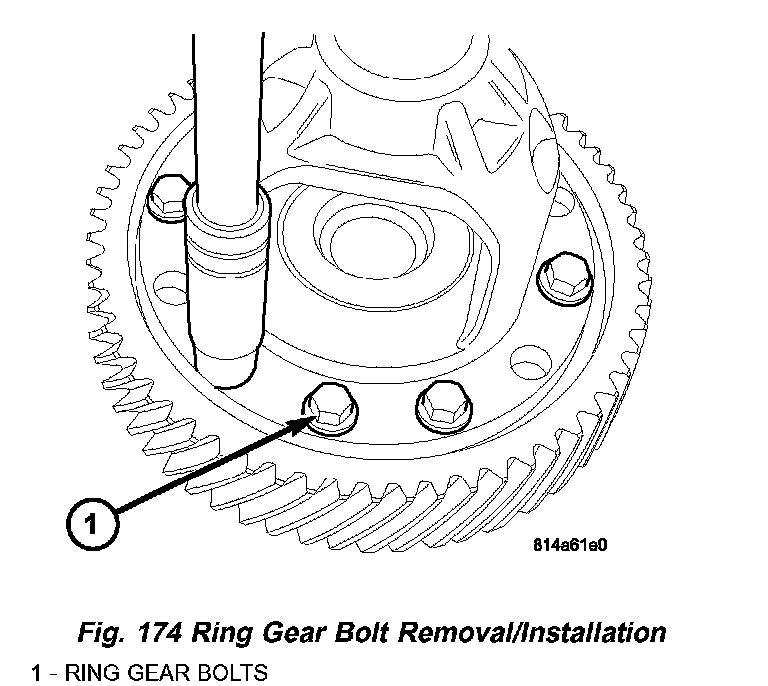 1

814a61e0

Fig. 174 Ring Gear Bolt Removal/Installation

1 - RING GEAR BOLTS