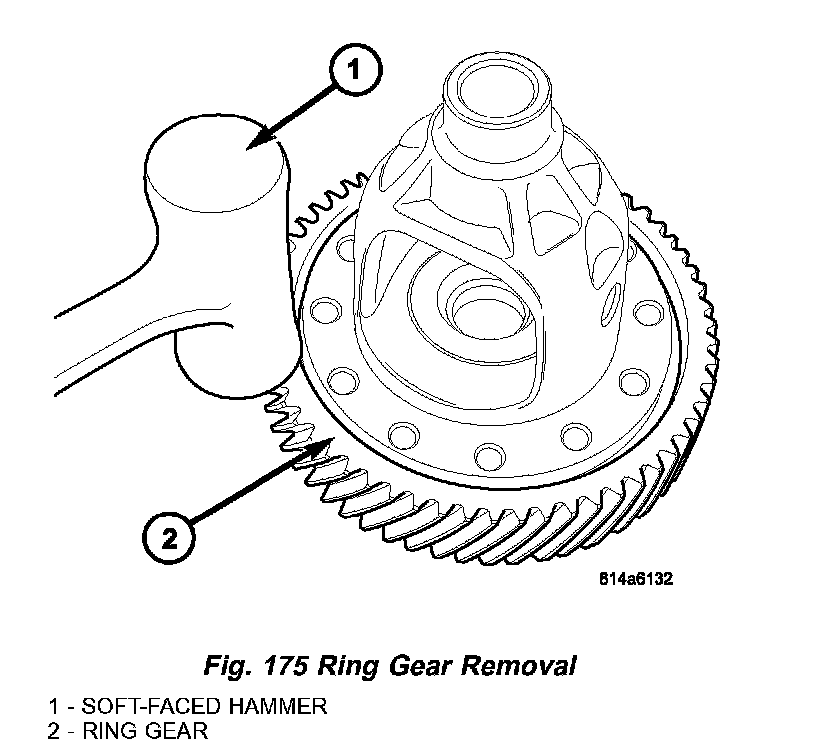 1

2

814a6132

Fig. 175 Ring Gear Removal

1 - SOFT-FACED HAMMER
2 - RING GEAR