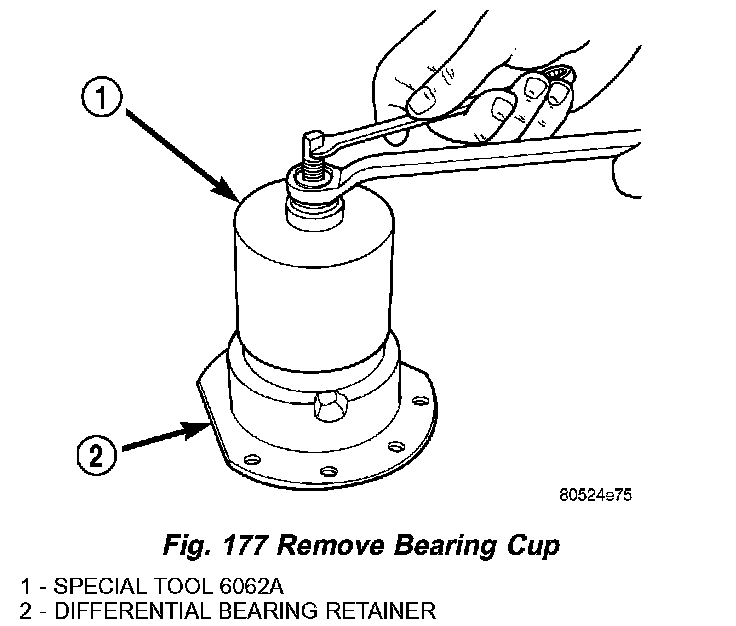 1

2

80524e75

Fig. 177 Remove Bearing Cup

1 - SPECIAL TOOL 6062A
2 - DIFFERENTIAL BEARING RETAINER