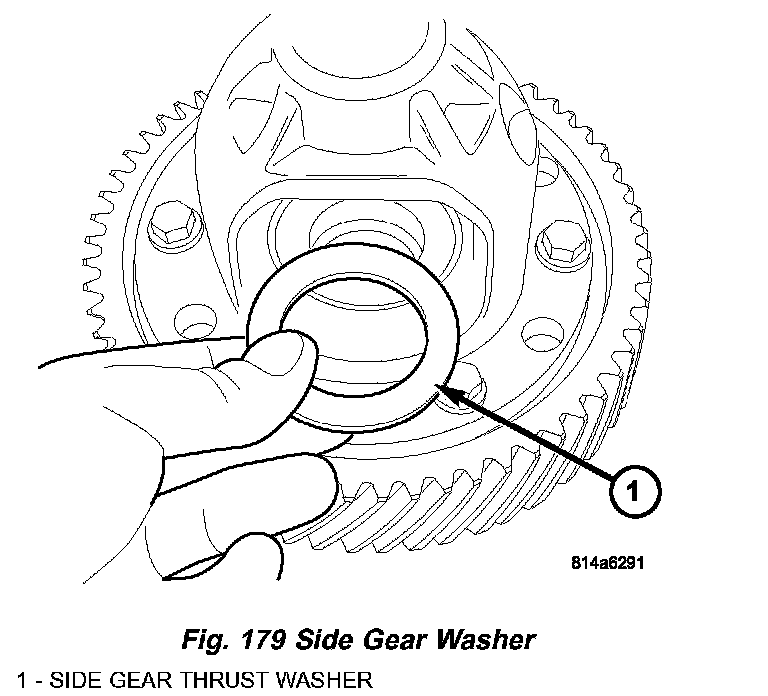 1

814a6291

Fig. 179 Side Gear Washer

1 - SIDE GEAR THRUST WASHER