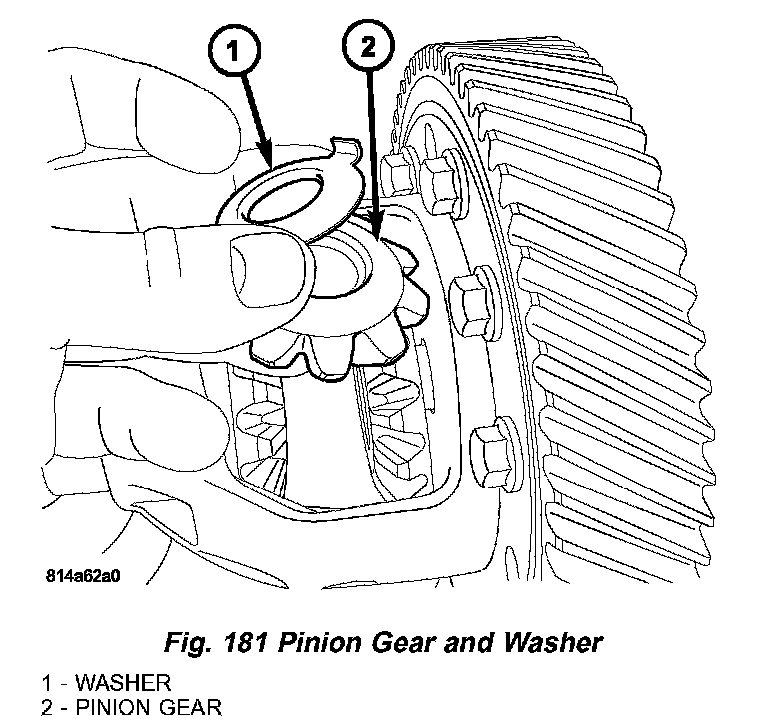 1

2

814a62a0

Fig. 181 Pinion Gear and Washer

1 - WASHER
2 - PINION GEAR