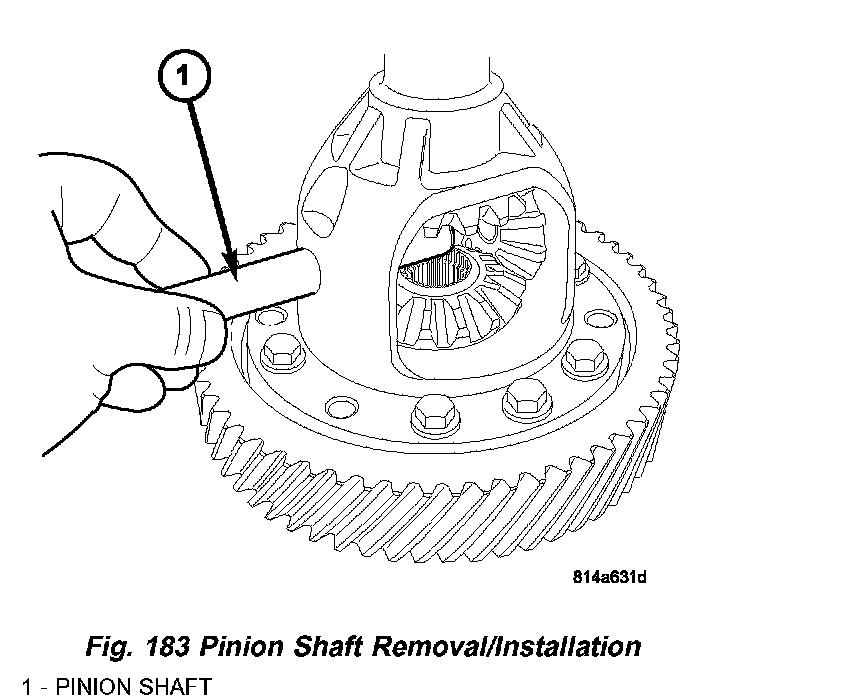 1

814a631d

Fig. 183 Pinion Shaft Removal/Installation

1 - PINION SHAFT