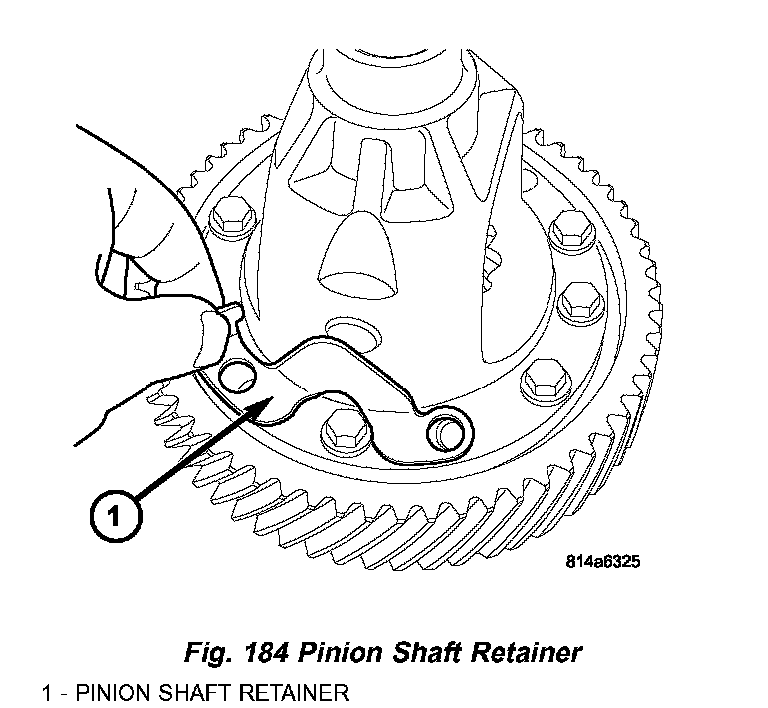 1

814a6325

Fig. 184 Pinion Shaft Retainer

1 - PINION SHAFT RETAINER