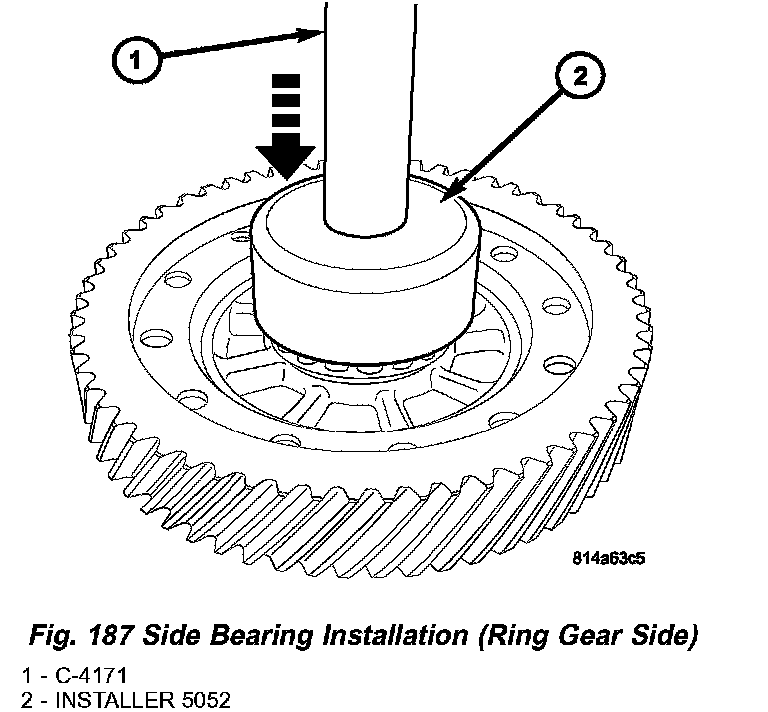 1

2

814a63c5

Fig. 187 Side Bearing Installation (Ring Gear Side)

1 - C-4171
2 - INSTALLER 5052