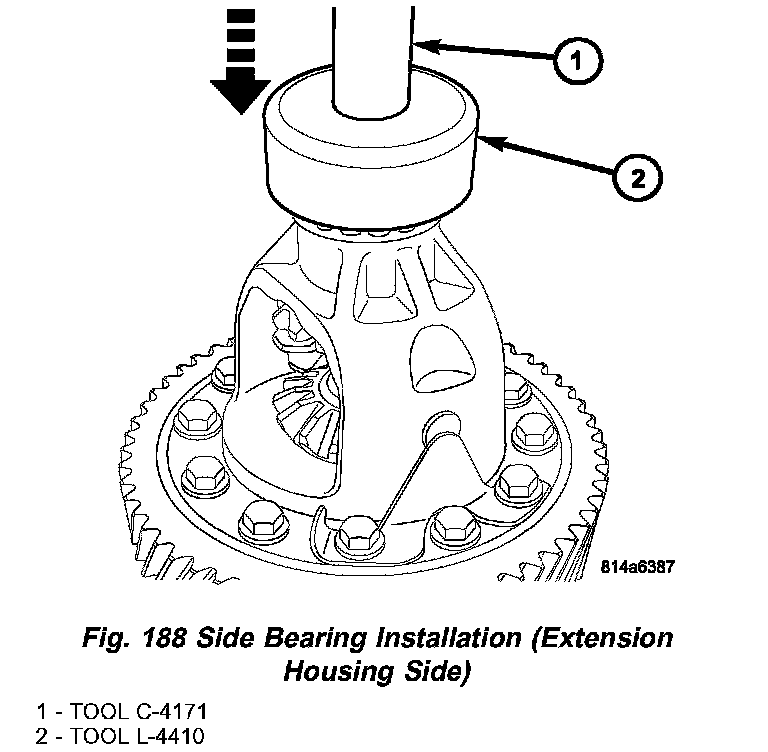 1
2
814a6387

Fig. 188 Side Bearing Installation (Extension Housing Side)

1 - TOOL C-4171
2 - TOOL L-4410