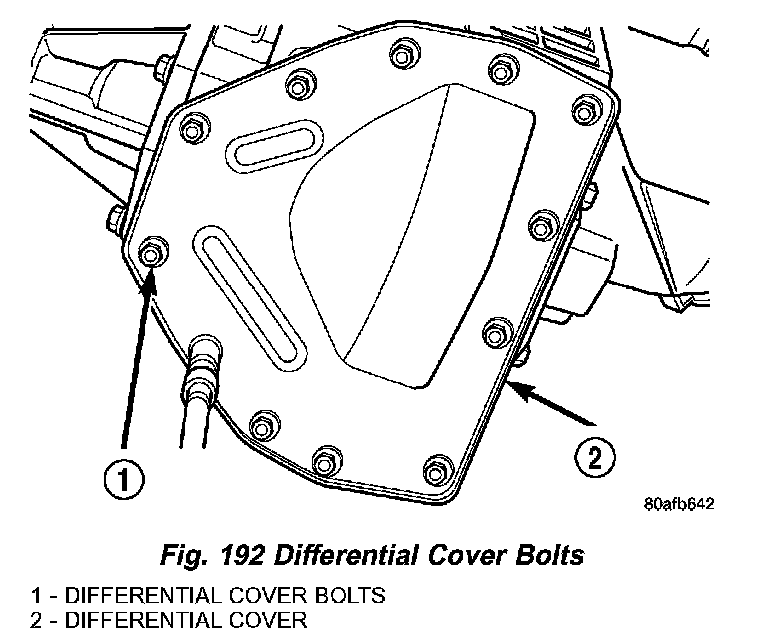 1

2

80afb642

Fig. 192 Differential Cover Bolts

1 - DIFFERENTIAL COVER BOLTS
2 - DIFFERENTIAL COVER