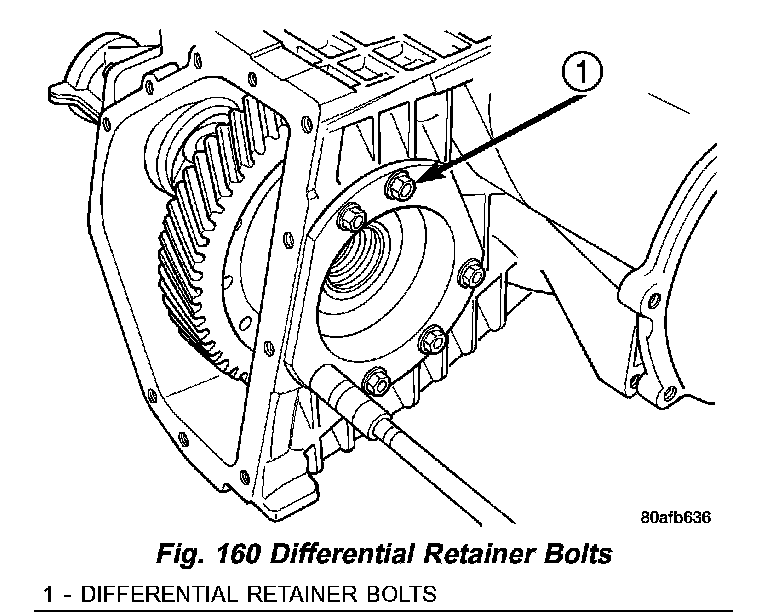 1

80afb636

Fig. 160 Differential Retainer Bolts

1 - DIFFERENTIAL RETAINER BOLTS