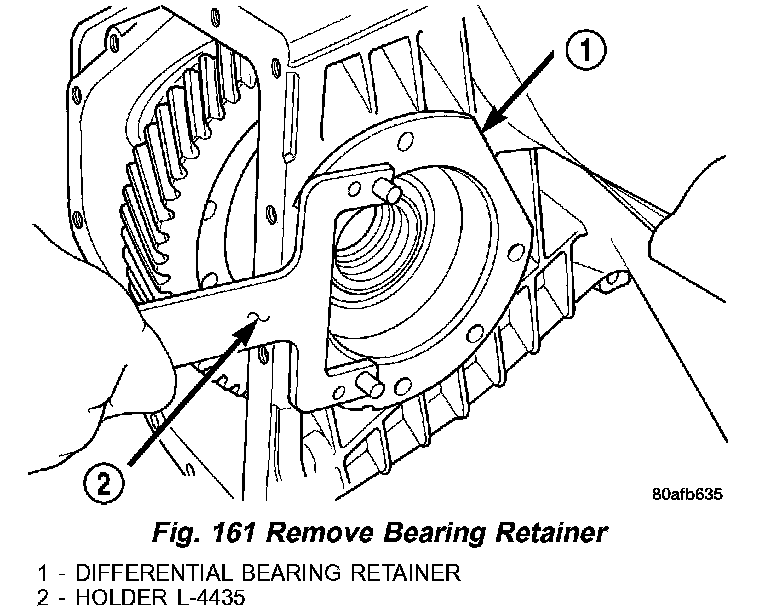 1

2

80afb635

Fig. 161 Remove Bearing Retainer

1 - DIFFERENTIAL BEARING RETAINER
2 - HOLDER L-4435