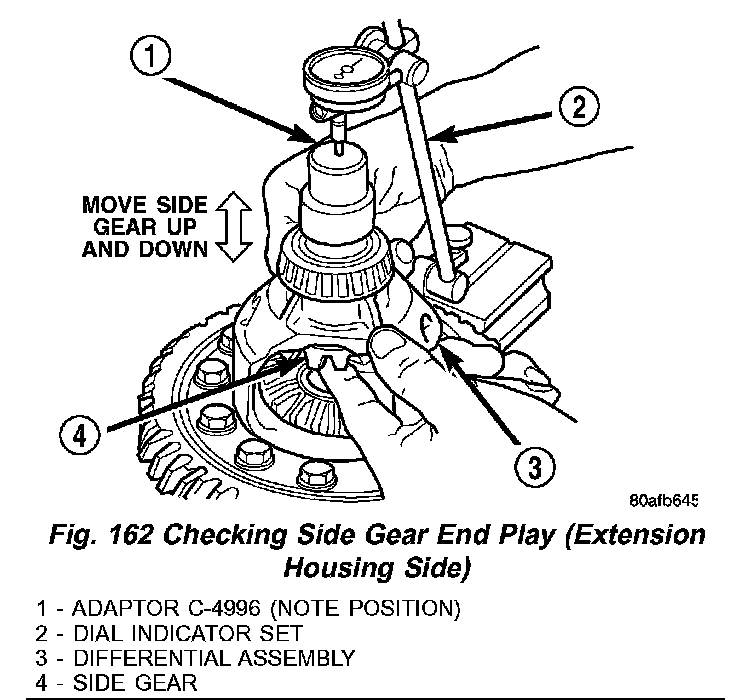 1

2

MOVE SIDE GEAR UP AND DOWN

4

3

80afb645

Fig. 162 Checking Side Gear End Play (Extension Housing Side)

1 - ADAPTOR C-4996 (NOTE POSITION)
2 - DIAL INDICATOR SET
3 - DIFFERENTIAL ASSEMBLY
4 - SIDE GEAR