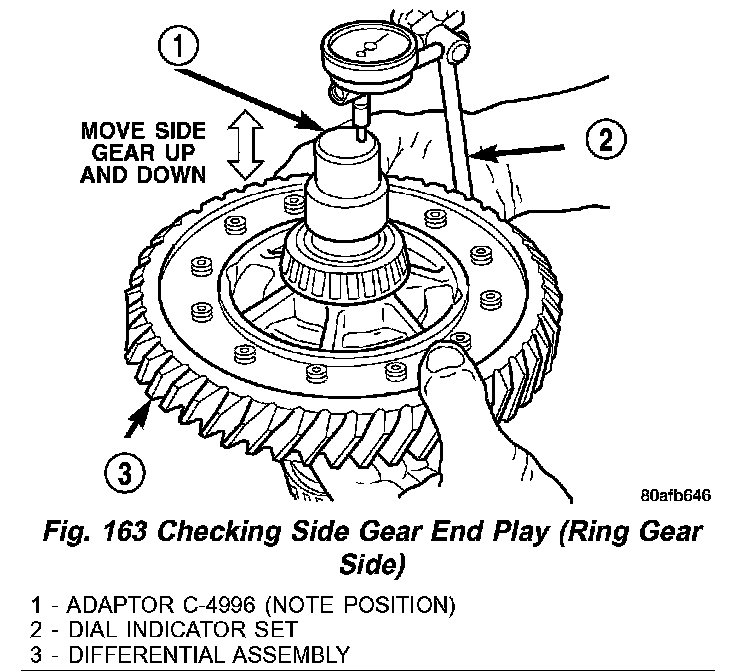 1

MOVE SIDE GEAR UP AND DOWN

2

3

80afb646

Fig. 163 Checking Side Gear End Play (Ring Gear Side)

1 - ADAPTOR C-4996 (NOTE POSITION)
2 - DIAL INDICATOR SET
3 - DIFFERENTIAL ASSEMBLY