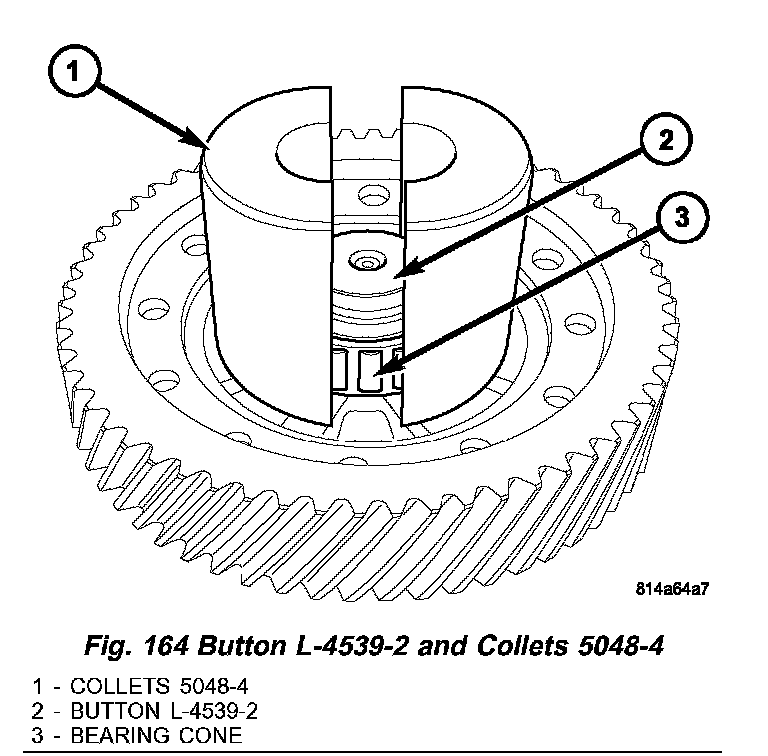 1

2

3

814a64a7

Fig. 164 Button L-4539-2 and Collets 5048-4

1 - COLLETS 5048-4
2 - BUTTON L-4539-2
3 - BEARING CONE