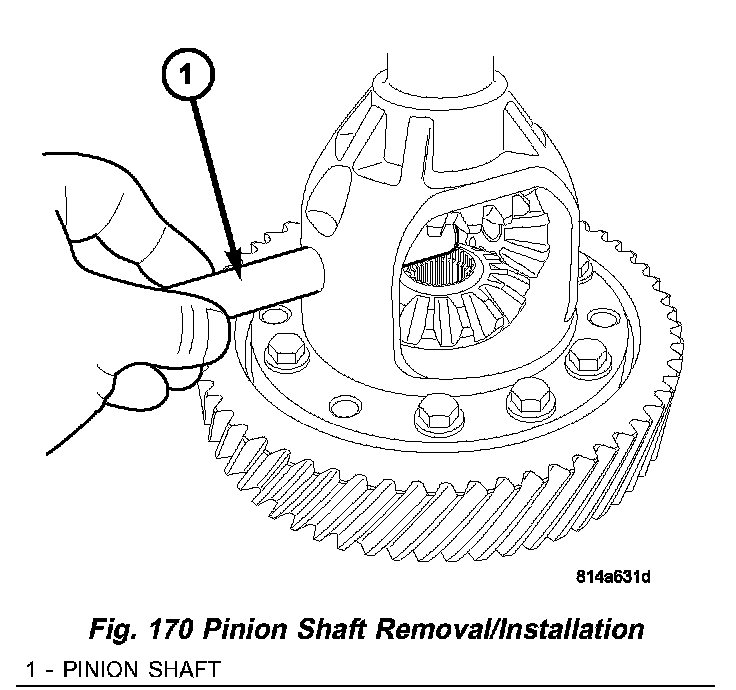 1

814a631d

Fig. 170 Pinion Shaft Removal/Installation

1 - PINION SHAFT