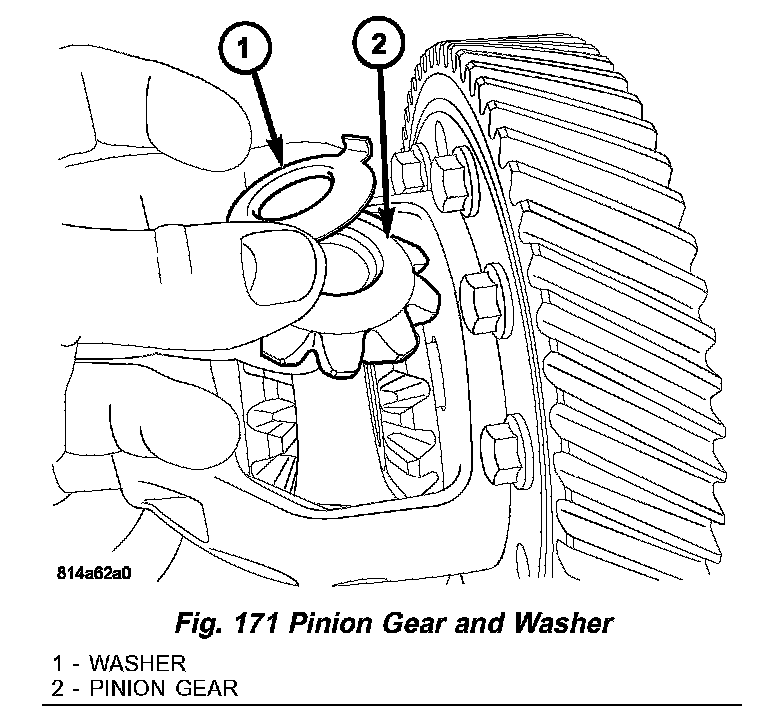 1

2

814a62a0

Fig. 171 Pinion Gear and Washer

1 - WASHER
2 - PINION GEAR