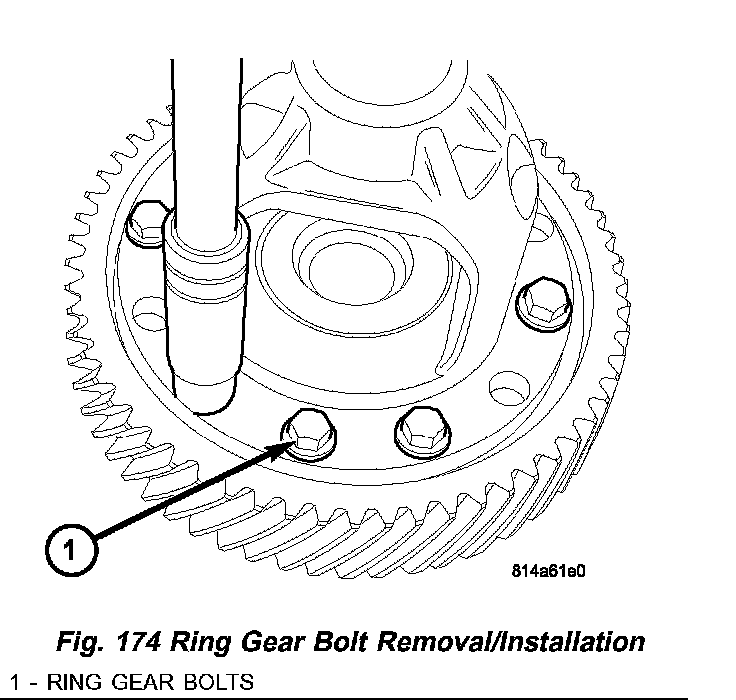 1

814a61e0

Fig. 174 Ring Gear Bolt Removal/Installation

1 - RING GEAR BOLTS