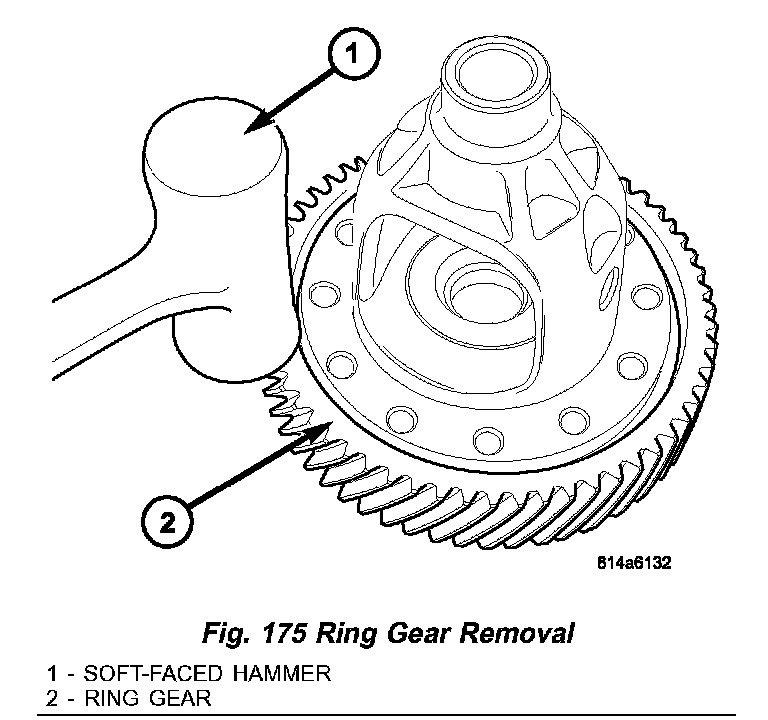 1

2

814a6132

Fig. 175 Ring Gear Removal

1 - SOFT-FACED HAMMER
2 - RING GEAR