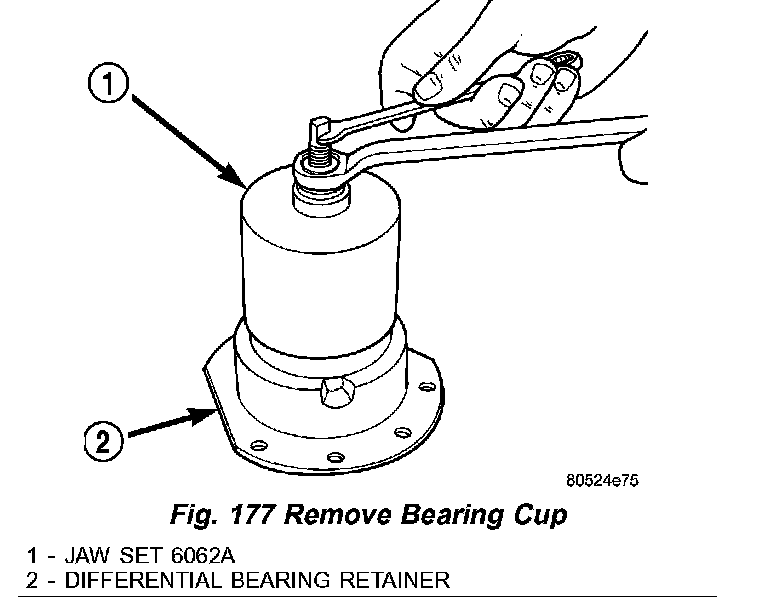 1

2

80524e75

Fig. 177 Remove Bearing Cup

1 - JAW SET 6062A
2 - DIFFERENTIAL BEARING RETAINER