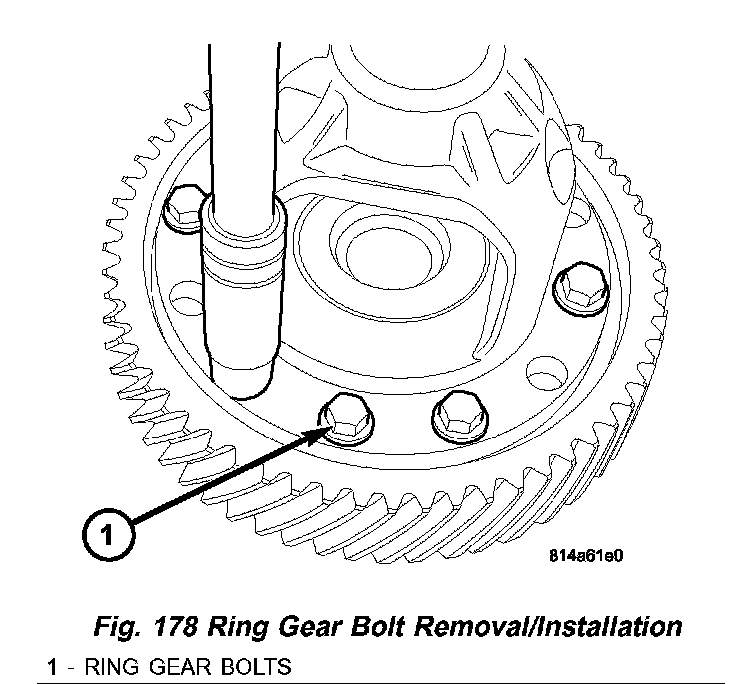 1

814a61e0

Fig. 178 Ring Gear Bolt Removal/Installation

1 - RING GEAR BOLTS