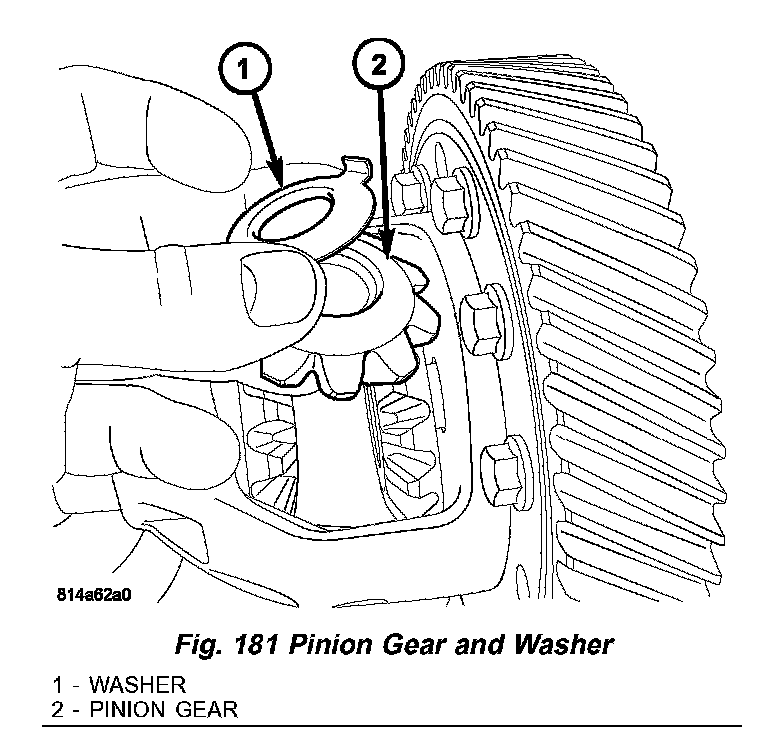 1
2
814a62a0

Fig. 181 Pinion Gear and Washer

1 - WASHER
2 - PINION GEAR