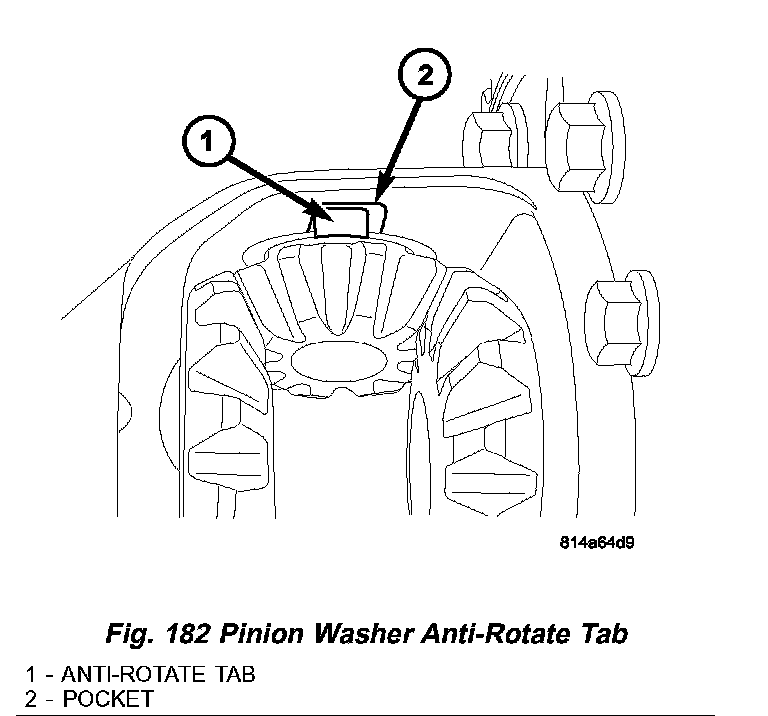 2

1

814a64d9

Fig. 182 Pinion Washer Anti-Rotate Tab

1 - ANTI-ROTATE TAB
2 - POCKET