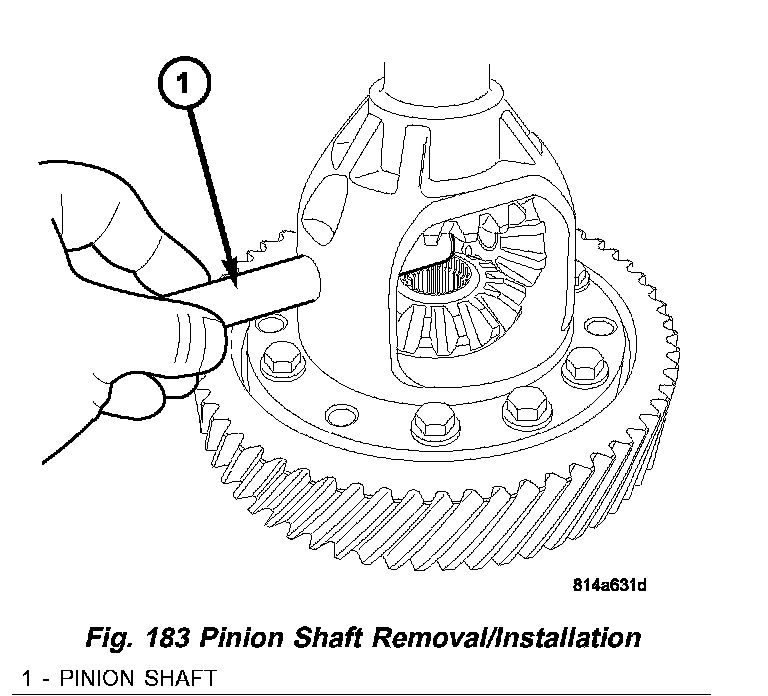 1

814a631d

Fig. 183 Pinion Shaft Removal/Installation

1 - PINION SHAFT