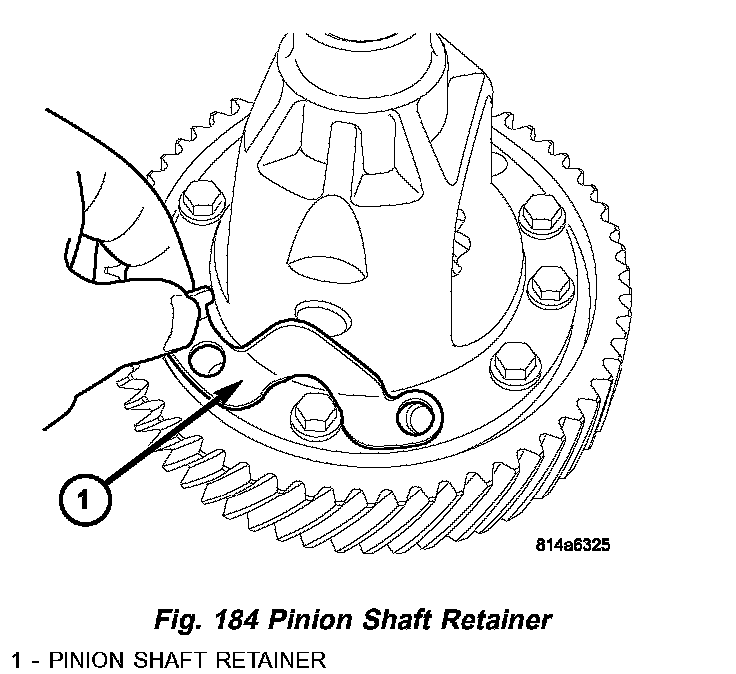 1

814a6325

Fig. 184 Pinion Shaft Retainer

1 - PINION SHAFT RETAINER