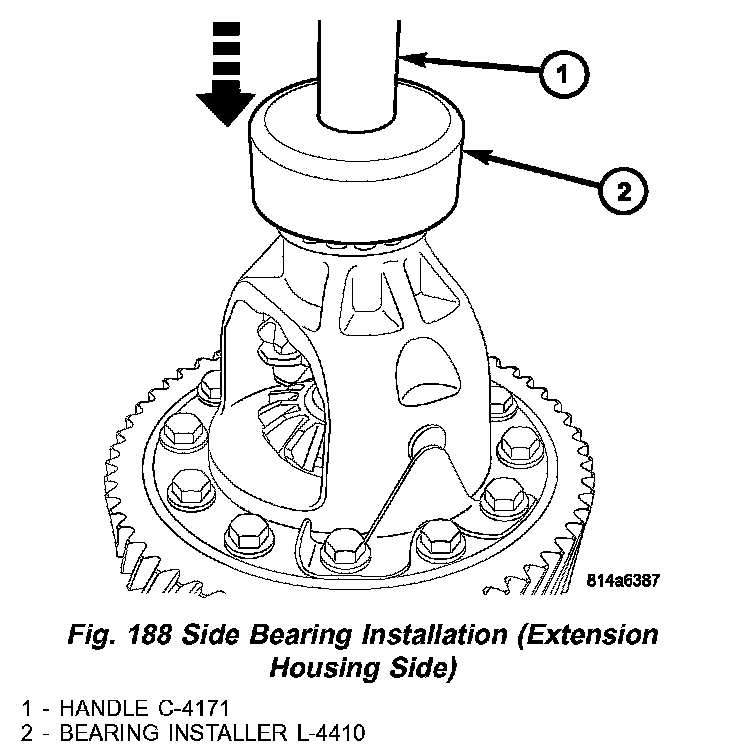 1
2
814a6387

Fig. 188 Side Bearing Installation (Extension Housing Side)

1 - HANDLE C-4171
2 - BEARING INSTALLER L-4410