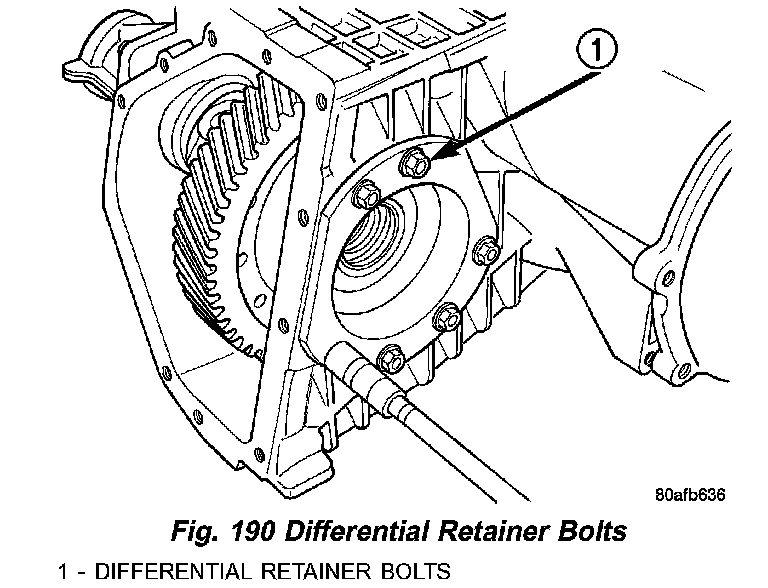 1

80afb636

Fig. 190 Differential Retainer Bolts

1 - DIFFERENTIAL RETAINER BOLTS