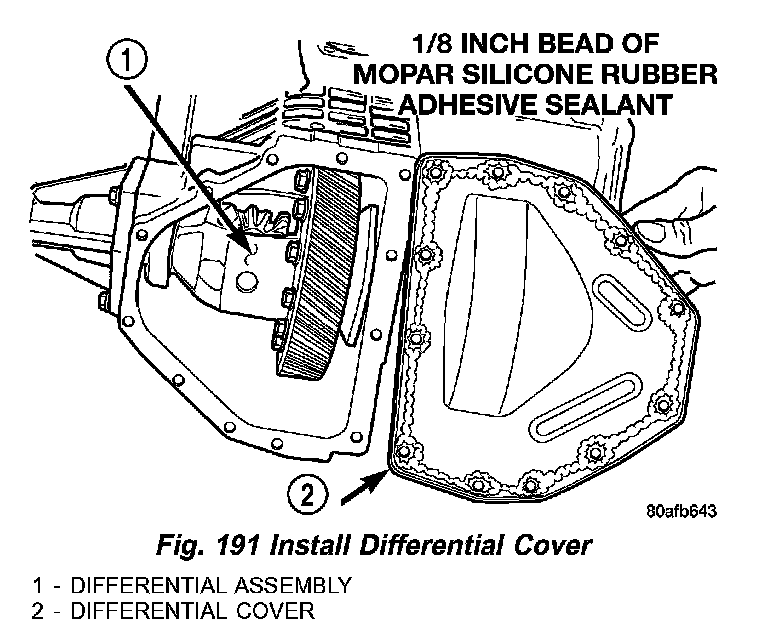 1

1/8 INCH BEAD OF MOPAR SILICONE RUBBER ADHESIVE SEALANT

2

80afb643

Fig. 191 Install Differential Cover

1 - DIFFERENTIAL ASSEMBLY
2 - DIFFERENTIAL COVER