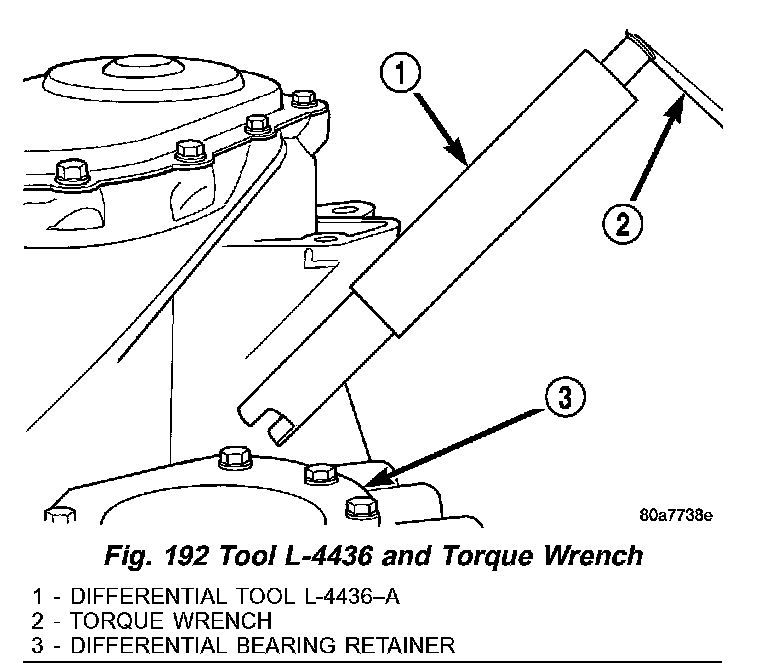 1
2
3
80a7738e

Fig. 192 Tool L-4436 and Torque Wrench

1 - DIFFERENTIAL TOOL L-4436–A
2 - TORQUE WRENCH
3 - DIFFERENTIAL BEARING RETAINER