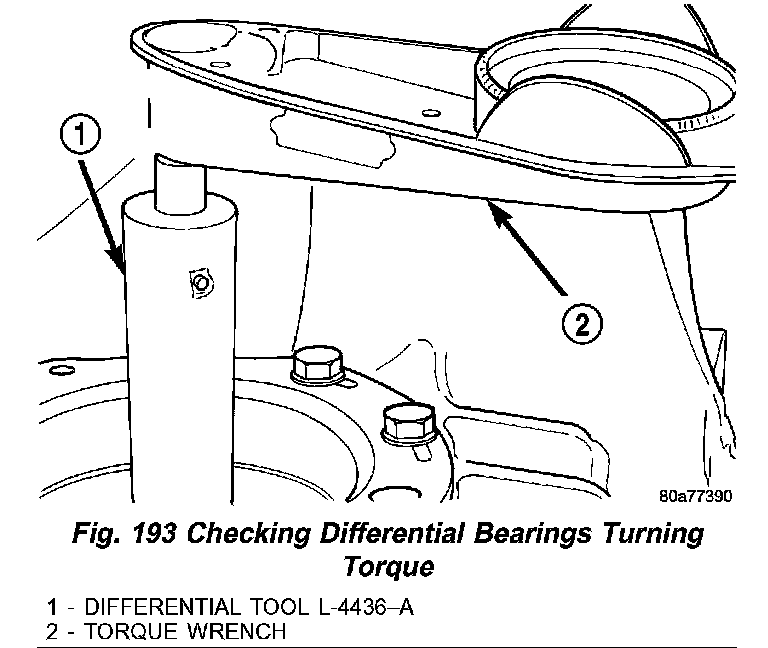 1

2

80a77390

Fig. 193 Checking Differential Bearings Turning Torque

1 - DIFFERENTIAL TOOL L-4436–A
2 - TORQUE WRENCH