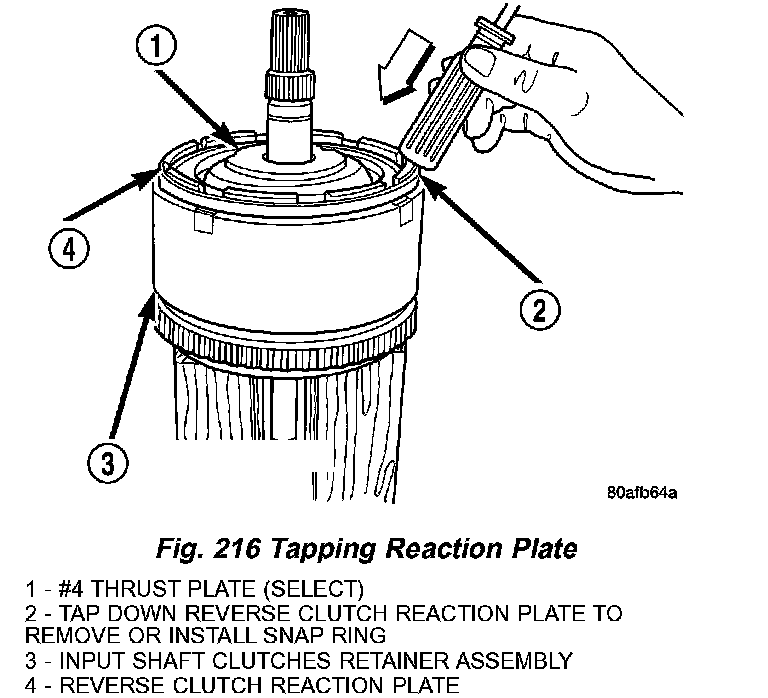 1

4

2

3

80afb64a

Fig. 216 Tapping Reaction Plate

1 - #4 THRUST PLATE (SELECT)
2 - TAP DOWN REVERSE CLUTCH REACTION PLATE TO REMOVE OR INSTALL SNAP RING
3 - INPUT SHAFT CLUTCHES RETAINER ASSEMBLY
4 - REVERSE CLUTCH REACTION PLATE