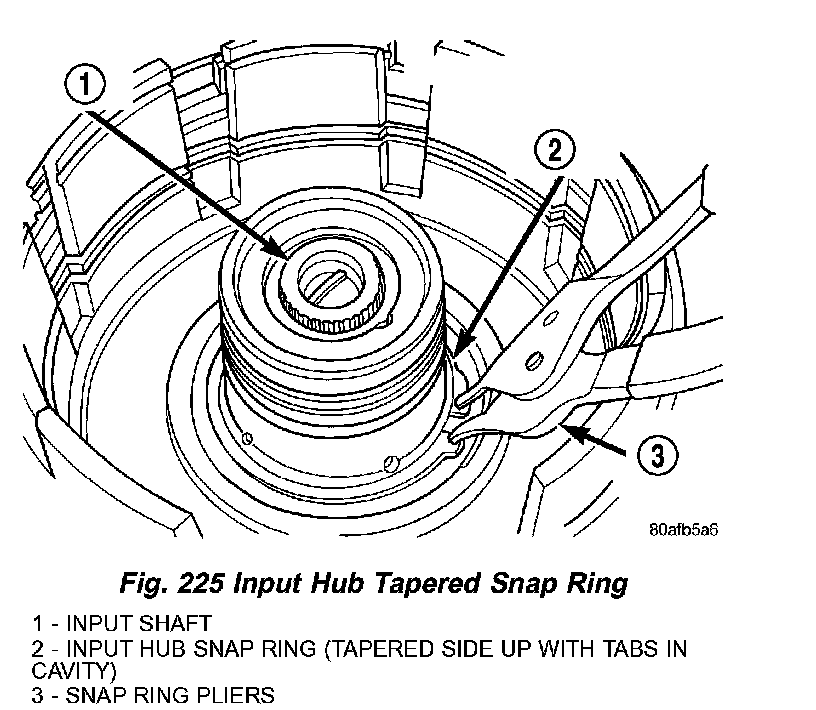 1

2

3

80afb5a6

Fig. 225 Input Hub Tapered Snap Ring

1 - INPUT SHAFT
2 - INPUT HUB SNAP RING (TAPERED SIDE UP WITH TABS IN CAVITY)
3 - SNAP RING PLIERS