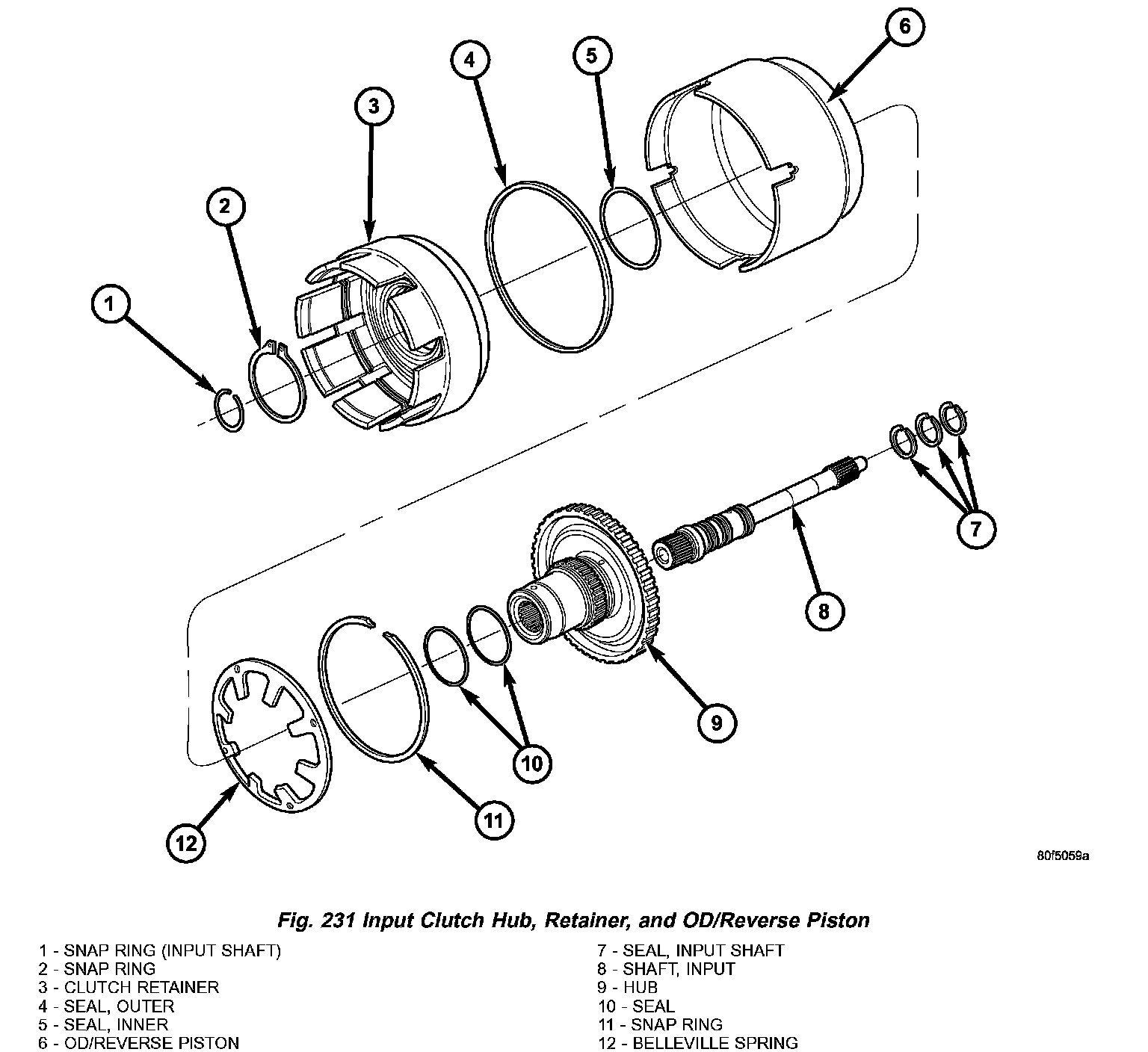 6
4
5
3
2
1
7
8
9
10
11
12
80f5059a

Fig. 231 Input Clutch Hub, Retainer, and OD/Reverse Piston

1 - SNAP RING (INPUT SHAFT)
2 - SNAP RING
3 - CLUTCH RETAINER
4 - SEAL, OUTER
5 - SEAL, INNER
6 - OD/REVERSE PISTON

7 - SEAL, INPUT SHAFT
8 - SHAFT, INPUT
9 - HUB
10 - SEAL
11 - SNAP RING
12 - BELLEVILLE SPRING