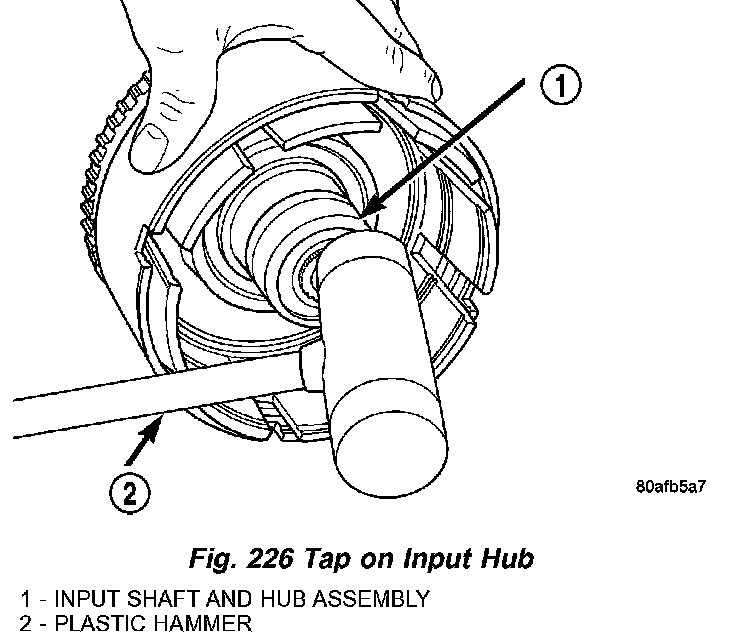 1

2

80afb5a7

Fig. 226 Tap on Input Hub

1 - INPUT SHAFT AND HUB ASSEMBLY
2 - PLASTIC HAMMER