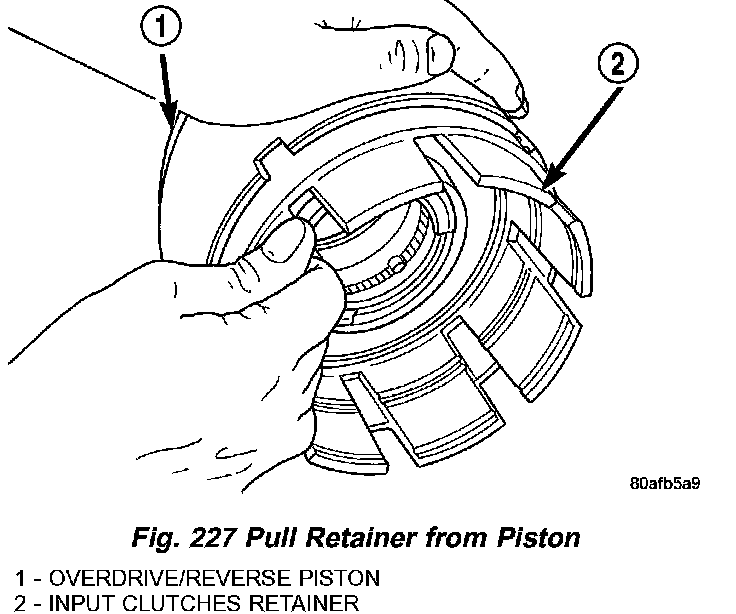 1

2

80afb5a9

Fig. 227 Pull Retainer from Piston

1 - OVERDRIVE/REVERSE PISTON
2 - INPUT CLUTCHES RETAINER