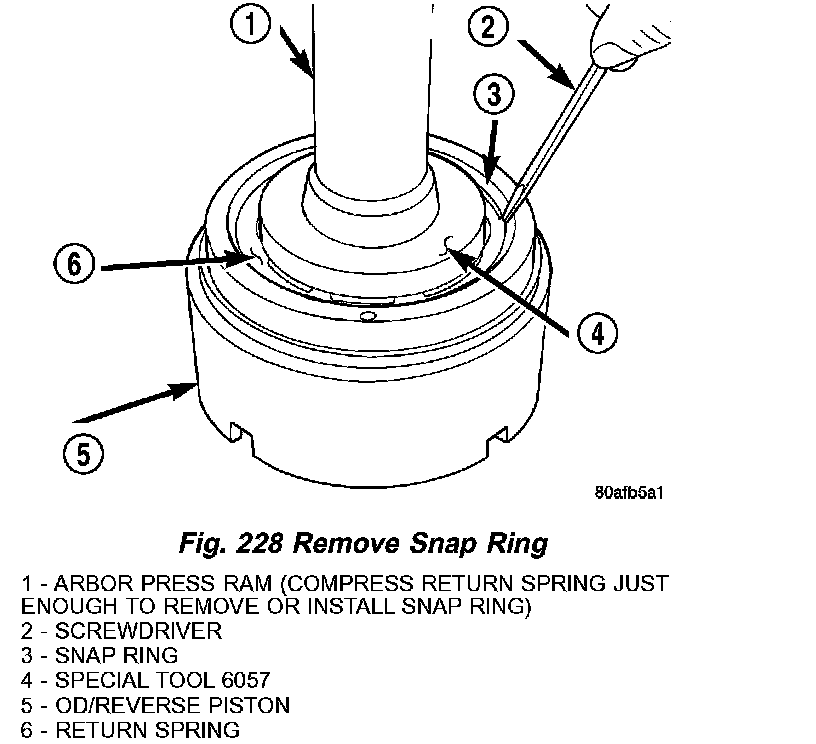 1
2
3
6
4
5
80afb5a1

Fig. 228 Remove Snap Ring

1 - ARBOR PRESS RAM (COMPRESS RETURN SPRING JUST ENOUGH TO REMOVE OR INSTALL SNAP RING)
2 - SCREWDRIVER
3 - SNAP RING
4 - SPECIAL TOOL 6057
5 - OD/REVERSE PISTON
6 - RETURN SPRING