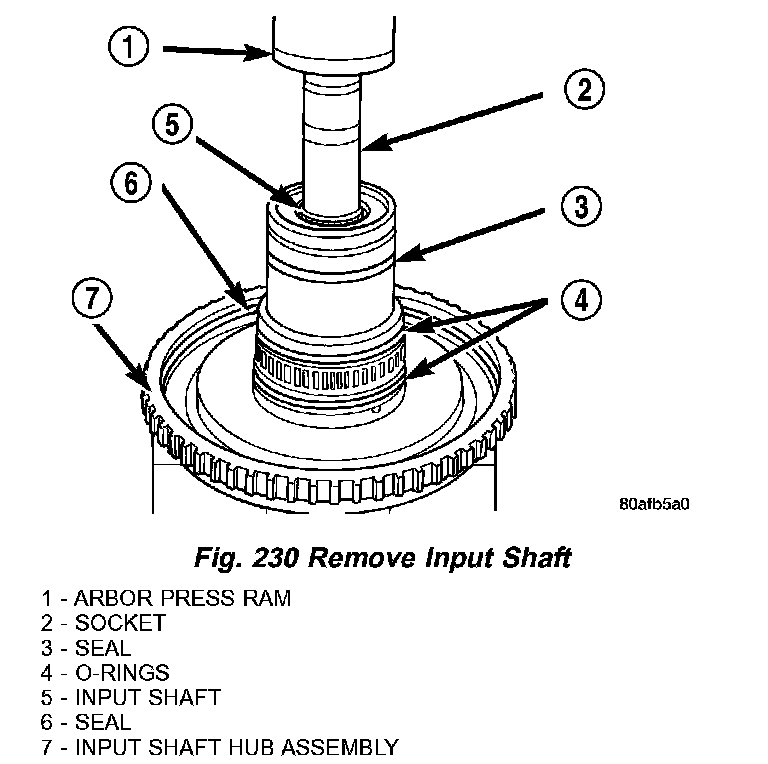 1
2
5
6
3
7
4

80afb5a0

Fig. 230 Remove Input Shaft

1 - ARBOR PRESS RAM
2 - SOCKET
3 - SEAL
4 - O-RINGS
5 - INPUT SHAFT
6 - SEAL
7 - INPUT SHAFT HUB ASSEMBLY