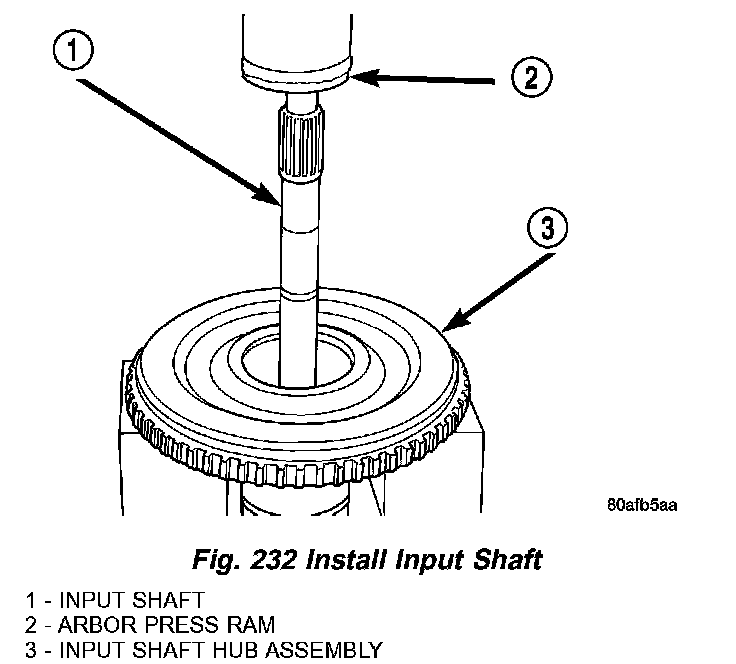 1

2

3

80afb5aa

Fig. 232 Install Input Shaft

1 - INPUT SHAFT
2 - ARBOR PRESS RAM
3 - INPUT SHAFT HUB ASSEMBLY