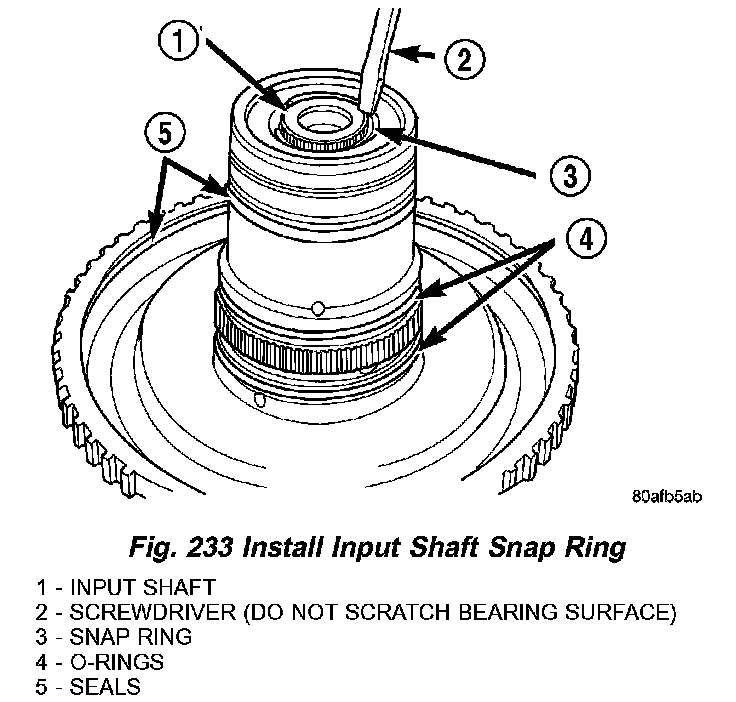 1
2
5
3
4
80afb5ab

Fig. 233 Install Input Shaft Snap Ring

1 - INPUT SHAFT
2 - SCREWDRIVER (DO NOT SCRATCH BEARING SURFACE)
3 - SNAP RING
4 - O-RINGS
5 - SEALS