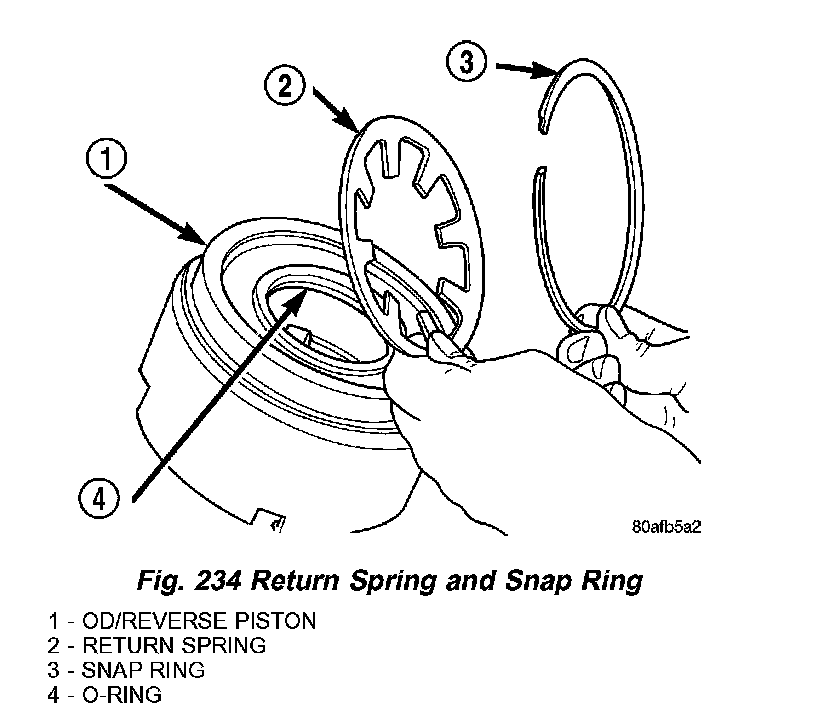 3
2
1
4
80afb5a2

Fig. 234 Return Spring and Snap Ring

1 - OD/REVERSE PISTON
2 - RETURN SPRING
3 - SNAP RING
4 - O-RING