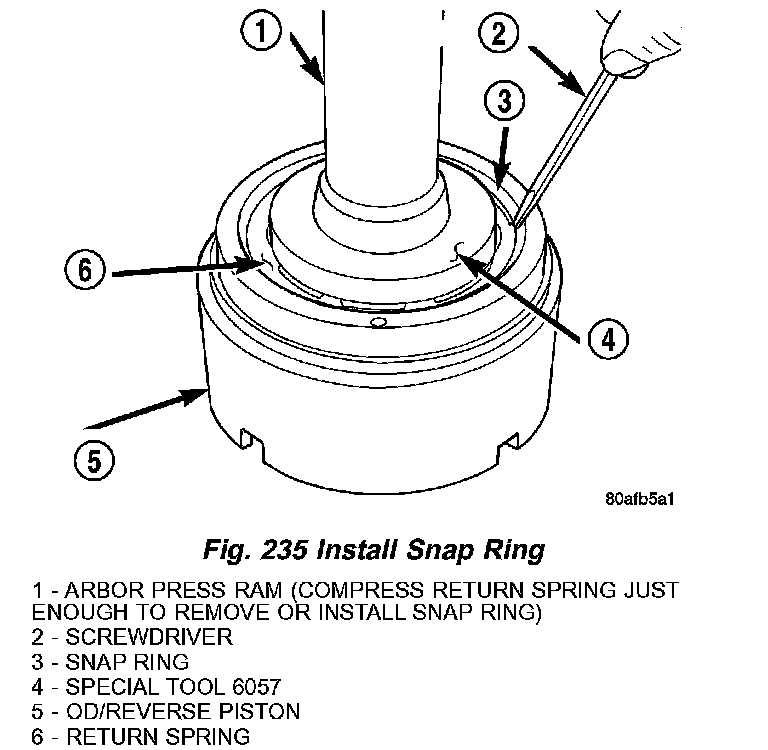 1
2
3
6
4
5
80afb5a1

Fig. 235 Install Snap Ring

1 - ARBOR PRESS RAM (COMPRESS RETURN SPRING JUST ENOUGH TO REMOVE OR INSTALL SNAP RING)
2 - SCREWDRIVER
3 - SNAP RING
4 - SPECIAL TOOL 6057
5 - OD/REVERSE PISTON
6 - RETURN SPRING