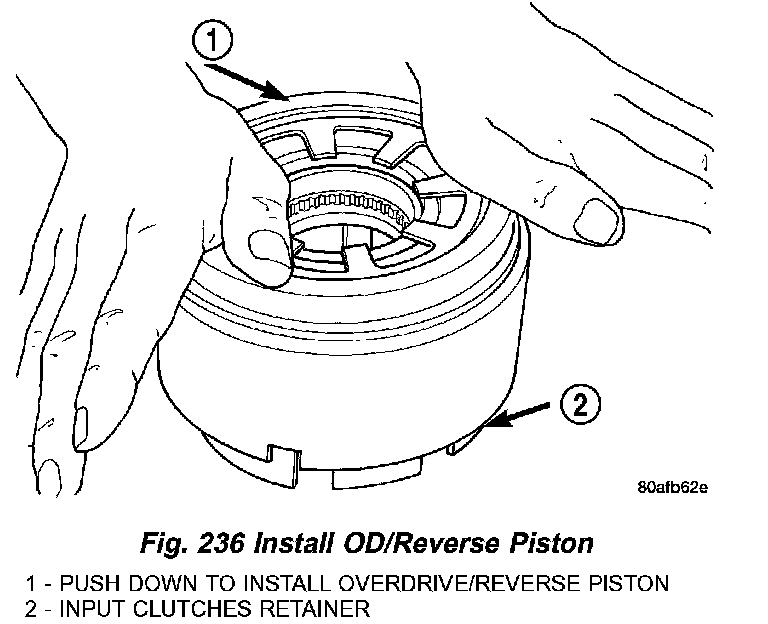 1

2

80afb62e

Fig. 236 Install OD/Reverse Piston

1 - PUSH DOWN TO INSTALL OVERDRIVE/REVERSE PISTON
2 - INPUT CLUTCHES RETAINER