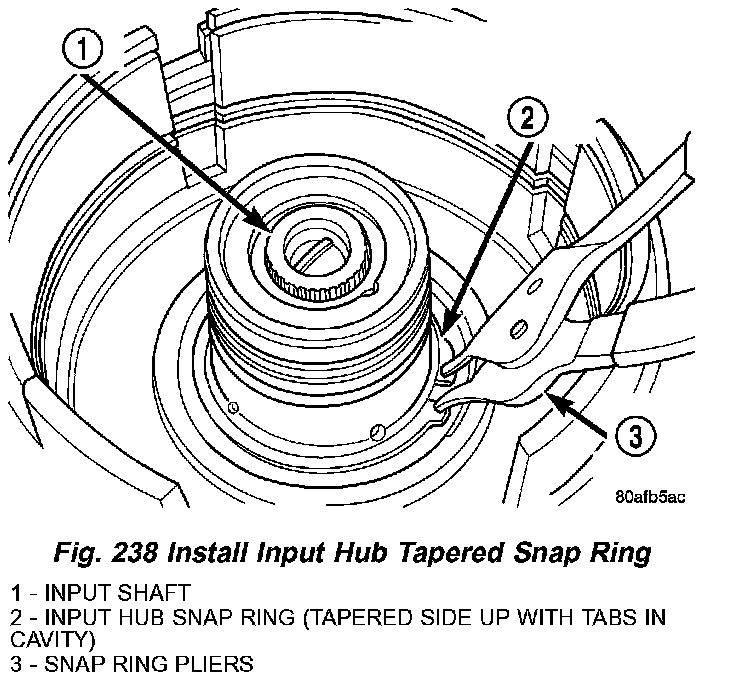 1

2

3

80afb5ac

Fig. 238 Install Input Hub Tapered Snap Ring

1 - INPUT SHAFT
2 - INPUT HUB SNAP RING (TAPERED SIDE UP WITH TABS IN CAVITY)
3 - SNAP RING PLIERS