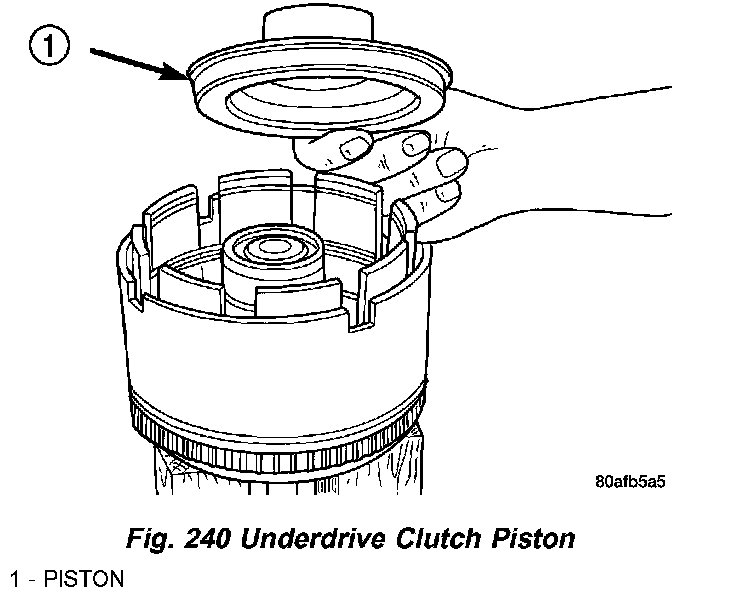 1

80afb5a5

Fig. 240 Underdrive Clutch Piston

1 - PISTON