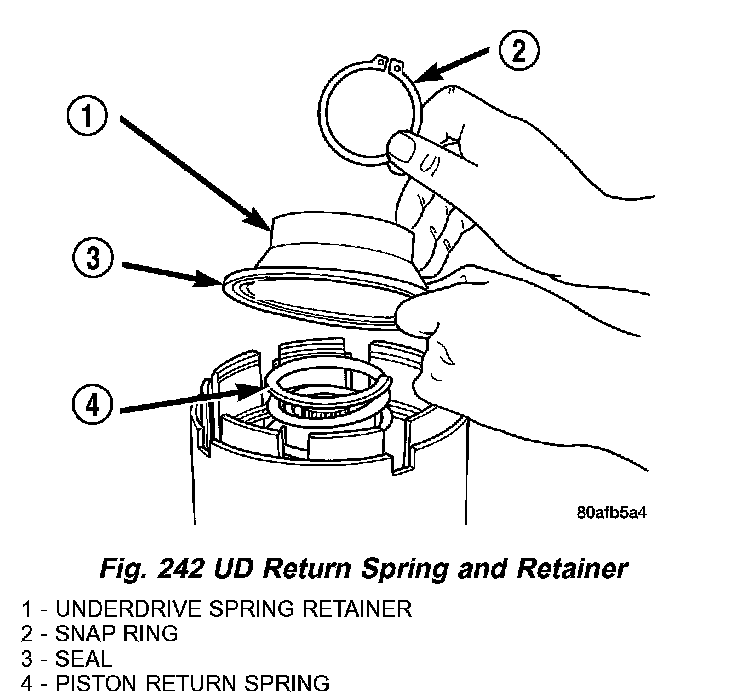 2

1

3

4

80afb5a4

Fig. 242 UD Return Spring and Retainer

1 - UNDERDRIVE SPRING RETAINER
2 - SNAP RING
3 - SEAL
4 - PISTON RETURN SPRING