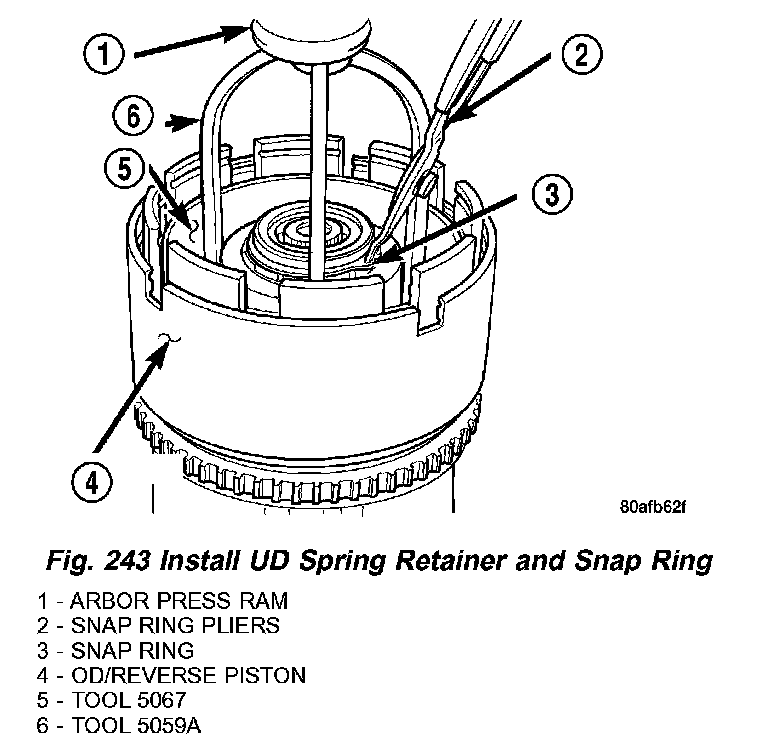 1
2
6
5
3
4
80afb62f

Fig. 243 Install UD Spring Retainer and Snap Ring

1 - ARBOR PRESS RAM
2 - SNAP RING PLIERS
3 - SNAP RING
4 - OD/REVERSE PISTON
5 - TOOL 5067
6 - TOOL 5059A