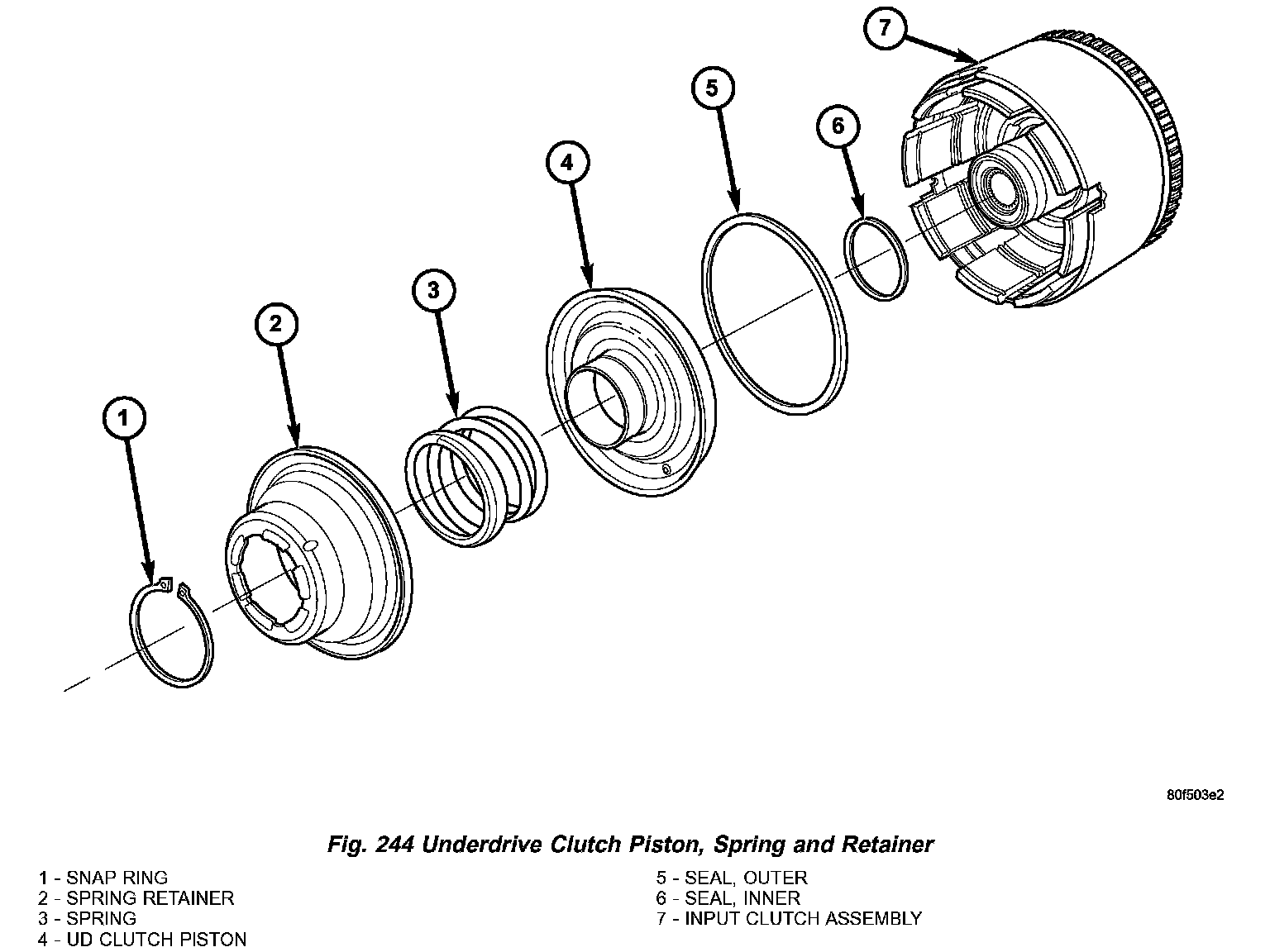 7

5

6

4

3

2

1

80f503e2

Fig. 244 Underdrive Clutch Piston, Spring and Retainer

1 - SNAP RING
2 - SPRING RETAINER
3 - SPRING
4 - UD CLUTCH PISTON

5 - SEAL, OUTER
6 - SEAL, INNER
7 - INPUT CLUTCH ASSEMBLY