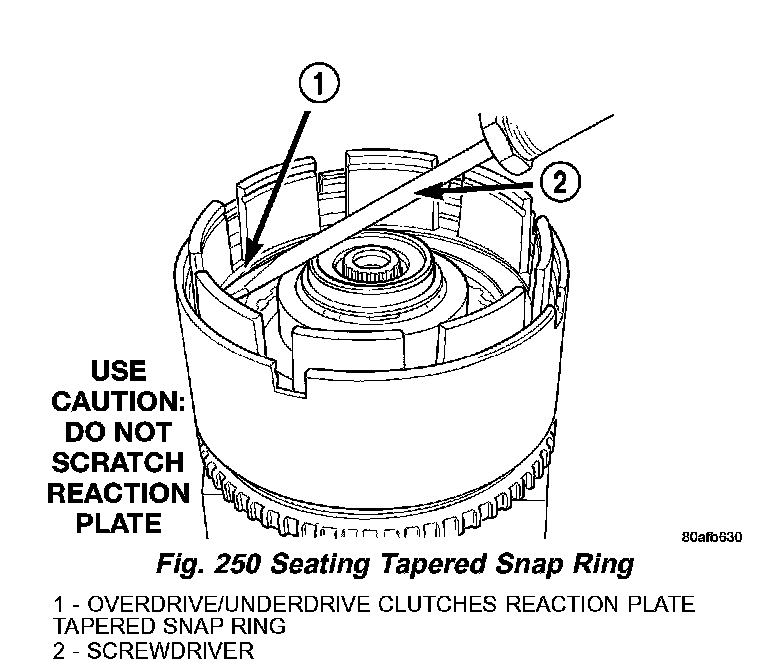 1

2

USE CAUTION: DO NOT SCRATCH REACTION PLATE

80afb630

Fig. 250 Seating Tapered Snap Ring

1 - OVERDRIVE/UNDERDRIVE CLUTCHES REACTION PLATE TAPERED SNAP RING
2 - SCREWDRIVER